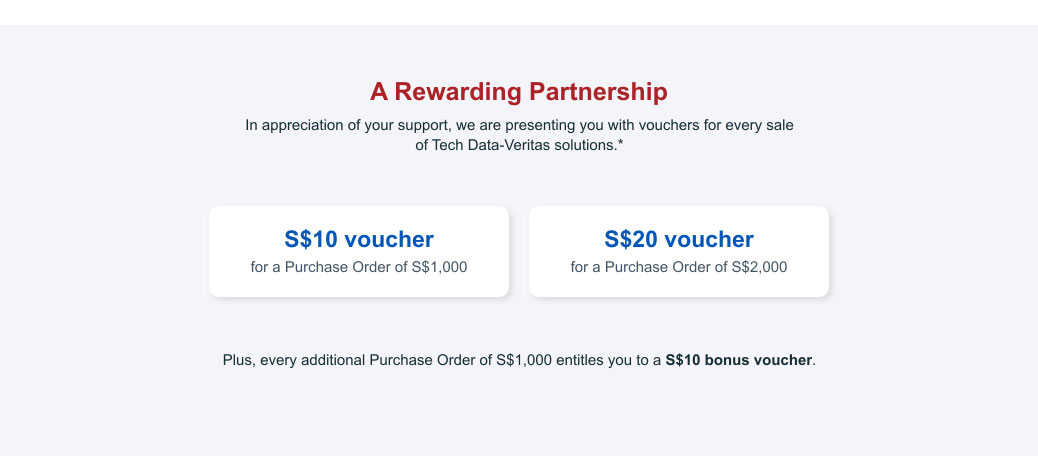 A Rewarding Partnership

In appreciation of your support, we are presenting you with vouchers for every sale of Tech Data-Veritas solutions.*

S$10 voucher
for a Purchase Order of S$1,000

S$20 voucher
for a Purchase Order of S$2,000

Plus, every additional Purchase Order of S$1,000 entitles you to a S$10 bonus voucher.