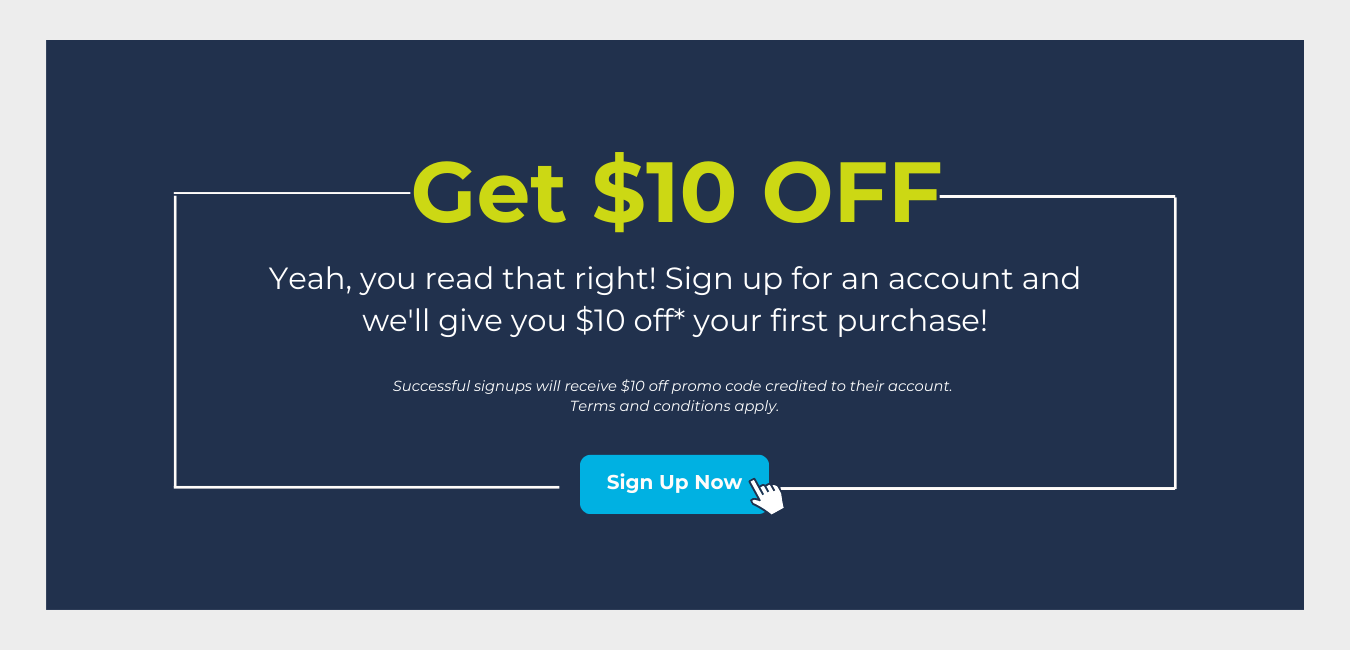 Get $10 OFF

Yeah, you read that right! Sign up for an account and we'll give you $10 off* your first purchase!

Successful signups will receive $10 off promo code credited to their account.
Terms and conditions apply.

Sign Up Now